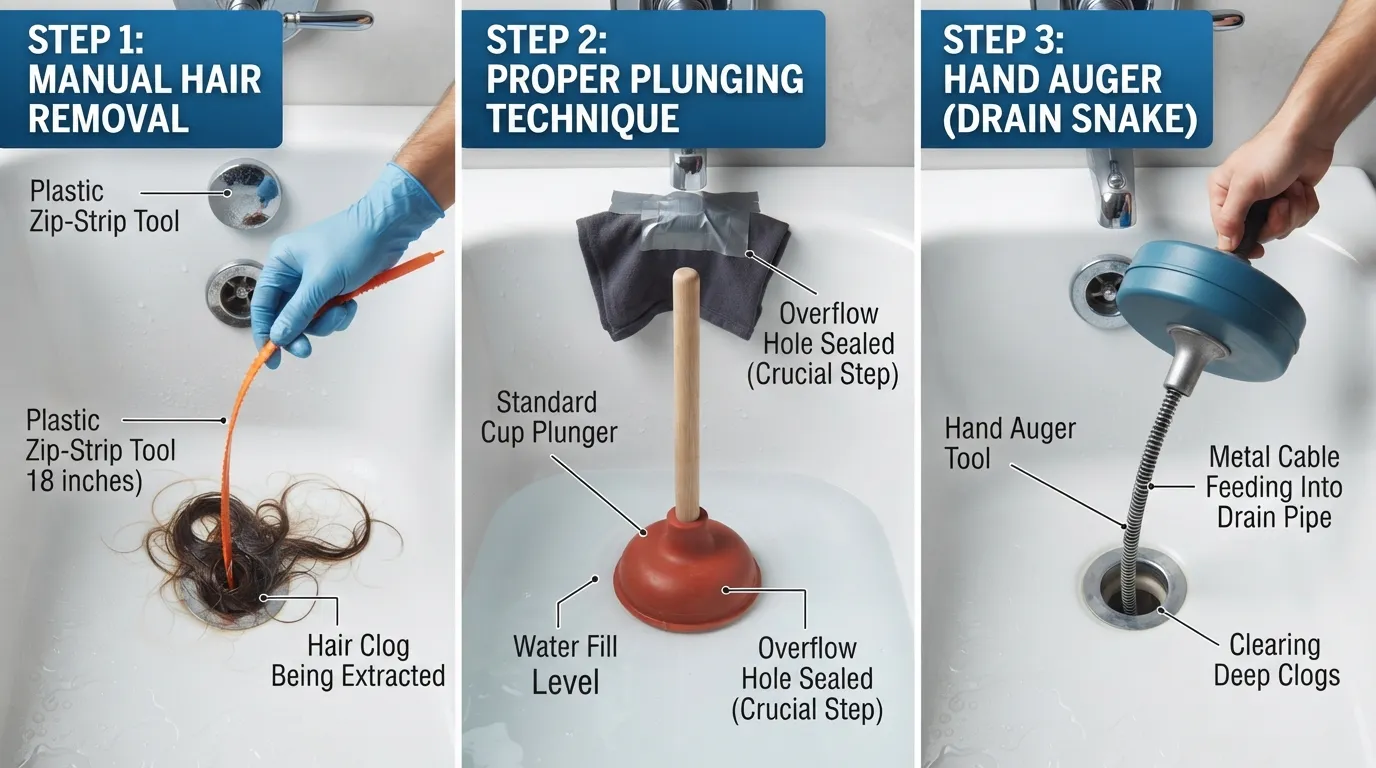 STEP 1:
MANUAL HAIR
REMOVAL

Plastic
Zip-Strip Tool

Plastic
Zip-Strip Tool
18 inches)

Hair Clog
Being Extracted

STEP 2:
PROPER PLUNGING
TECHNIQUE

Overflow
Hole Sealed
(Crucial Step)

Standard
Cup Plunger

Water Fill
Level

Overflow
Hole Sealed
(Crucial Step)

STEP 3:
HAND AUGER
(DRAIN SNAKE)

Hand Auger
Tool

Metal Cable
Feeding Into
Drain Pipe

Clearing
Deep Clogs